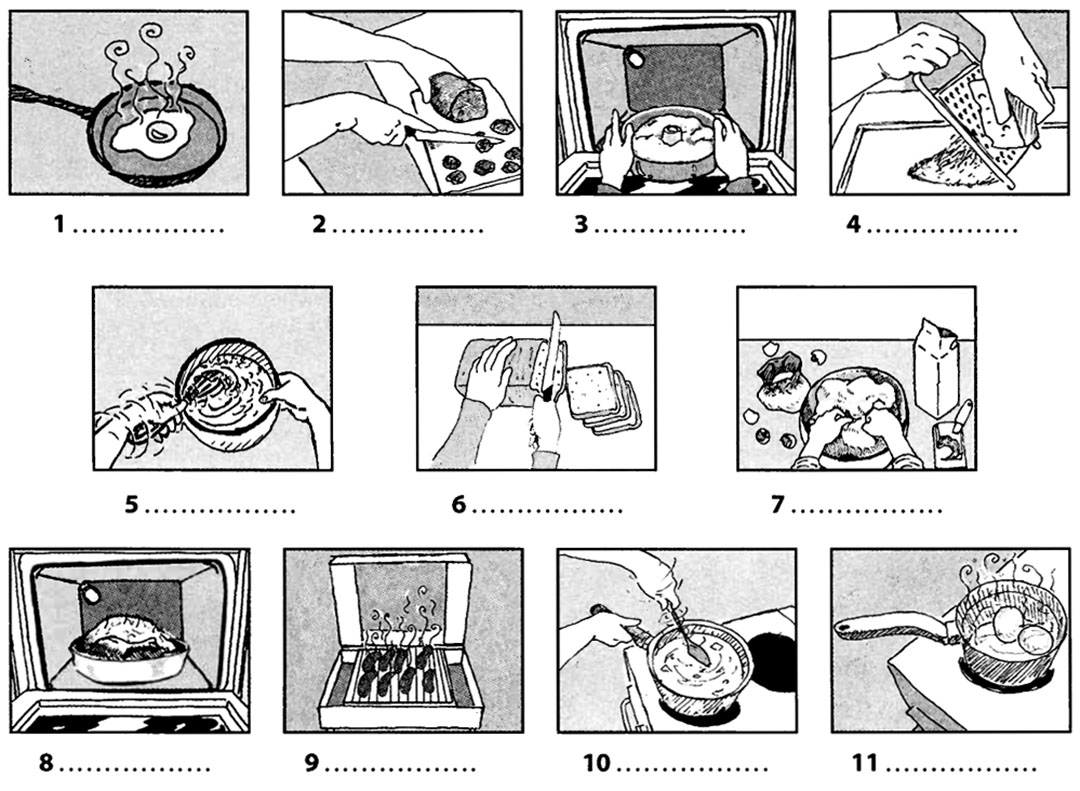 1 ................

2 ................

3 ................

4 ................

5 ................

6 ................

7 ................

8 ................

9 ................

10 ................

11 ................